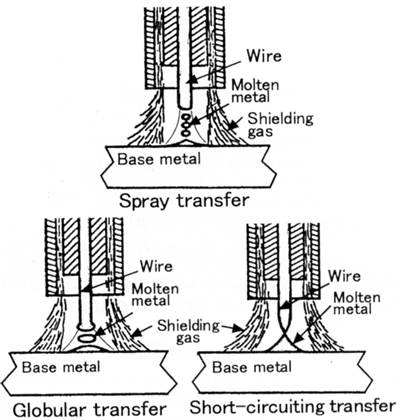 Wire

Molten metal

Shielding gas

Base metal

Spray transfer

Wire

Molten metal

Shielding gas

Base metal

Globular transfer

Wire

Molten metal

Base metal

Short-circuiting transfer